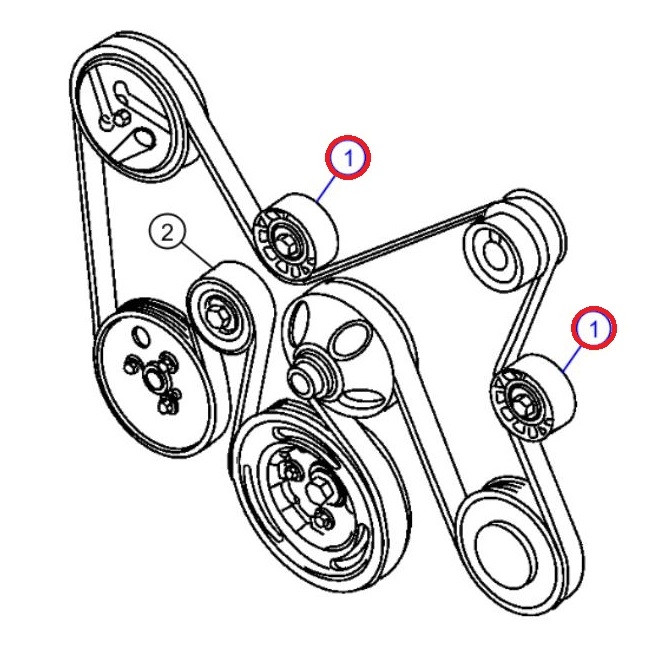 1
2
1